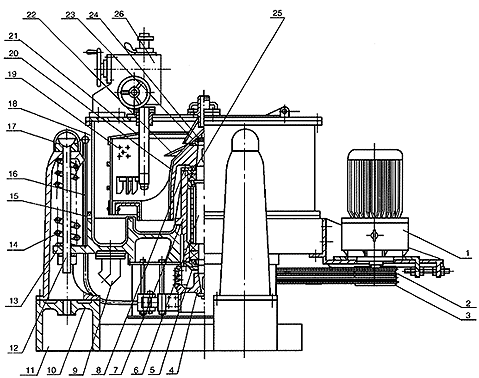 22
23
24
26
25
21
20
19
18
17
16
15
14
13
12
11
10
9
8
7
6
5
4
1
2
3